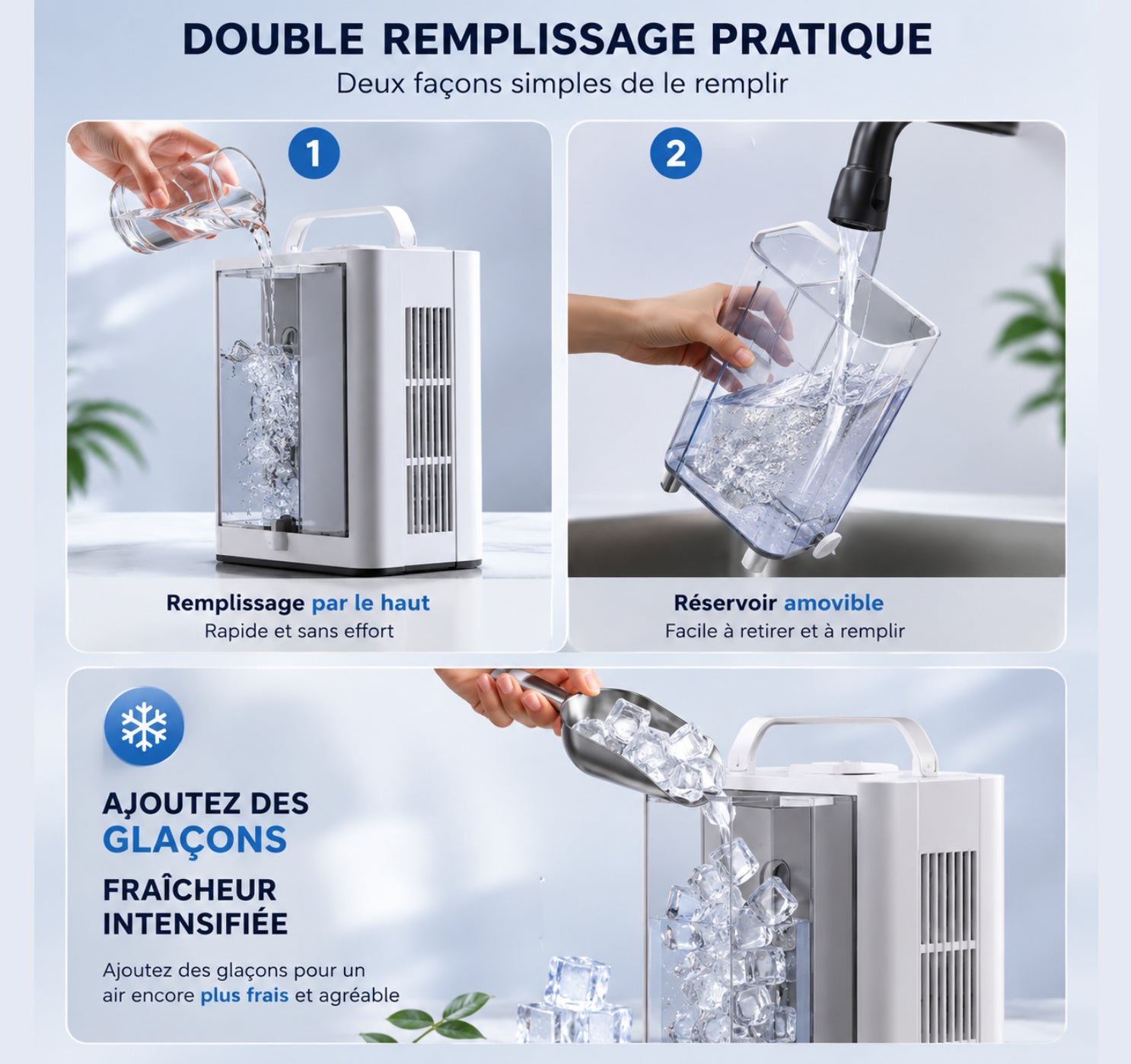 DOUBLE REMPLISSAGE PRATIQUE
Deux façons simples de le remplir

1

Remplissage par le haut
Rapide et sans effort

2

Réservoir amovible
Facile à retirer et à remplir

AJOUTEZ DES GLAÇONS

FRAÎCHEUR INTENSIFIÉE

Ajoutez des glaçons pour un air encore plus frais et agréable